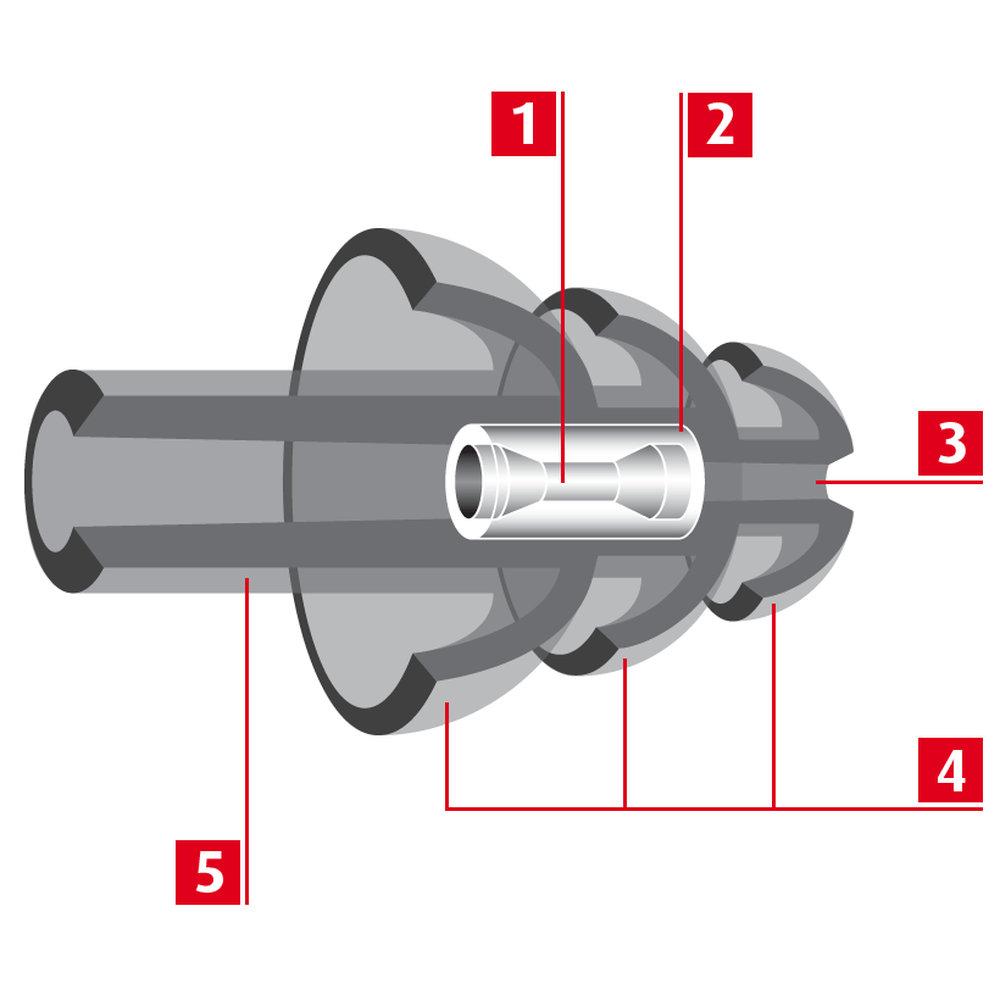 1
2
3
4
5